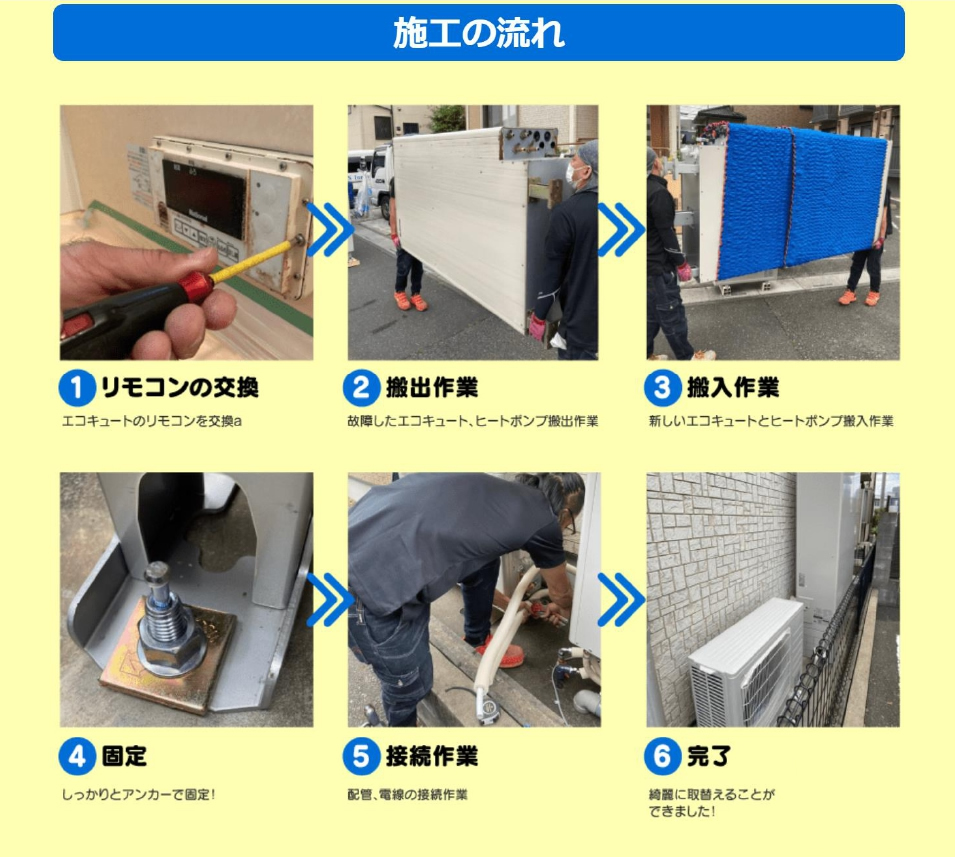 施工の流れ

1 リモコンの交換
エコキュートのリモコンを交換a

2 搬出作業
故障したエコキュート、ヒートポンプ搬出作業

3 搬入作業
新しいエコキュートとヒートポンプ搬入作業

4 固定
しっかりとアンカーで固定!

5 接続作業
配管、電線の接続作業

6 完了
綺麗に取替えることができました!